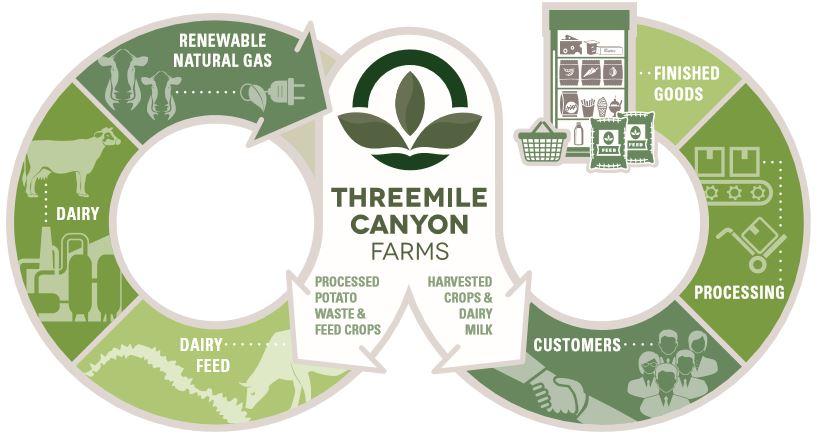 RENEWABLE NATURAL GAS

DAIRY

DAIRY FEED

THREEMILE CANYON FARMS

PROCESSED POTATO WASTE & FEED CROPS

HARVESTED CROPS & DAIRY MILK

FINISHED GOODS

FEED

FEED

PROCESSING

CUSTOMERS